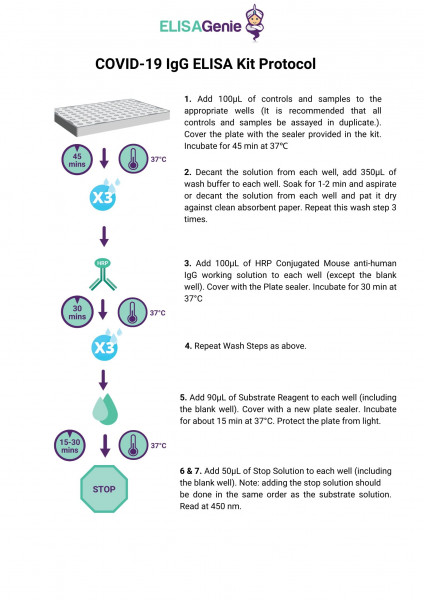 ELISAGenie

COVID-19 IgG ELISA Kit Protocol

45 mins

37°C

X3

HRP

30 mins

37°C

X3

15-30 mins

37°C

STOP

1. Add 100µL of controls and samples to the appropriate wells (It is recommended that all controls and samples be assayed in duplicate.). Cover the plate with the sealer provided in the kit. Incubate for 45 min at 37°C

2. Decant the solution from each well, add 350µL of wash buffer to each well. Soak for 1-2 min and aspirate or decant the solution from each well and pat it dry against clean absorbent paper. Repeat this wash step 3 times.

3. Add 100µL of HRP Conjugated Mouse anti-human IgG working solution to each well (except the blank well). Cover with the Plate sealer. Incubate for 30 min at 37°C

4. Repeat Wash Steps as above.

5. Add 90µL of Substrate Reagent to each well (including the blank well). Cover with a new plate sealer. Incubate for about 15 min at 37°C. Protect the plate from light.

6 & 7. Add 50µL of Stop Solution to each well (including the blank well). Note: adding the stop solution should be done in the same order as the substrate solution. Read at 450 nm.